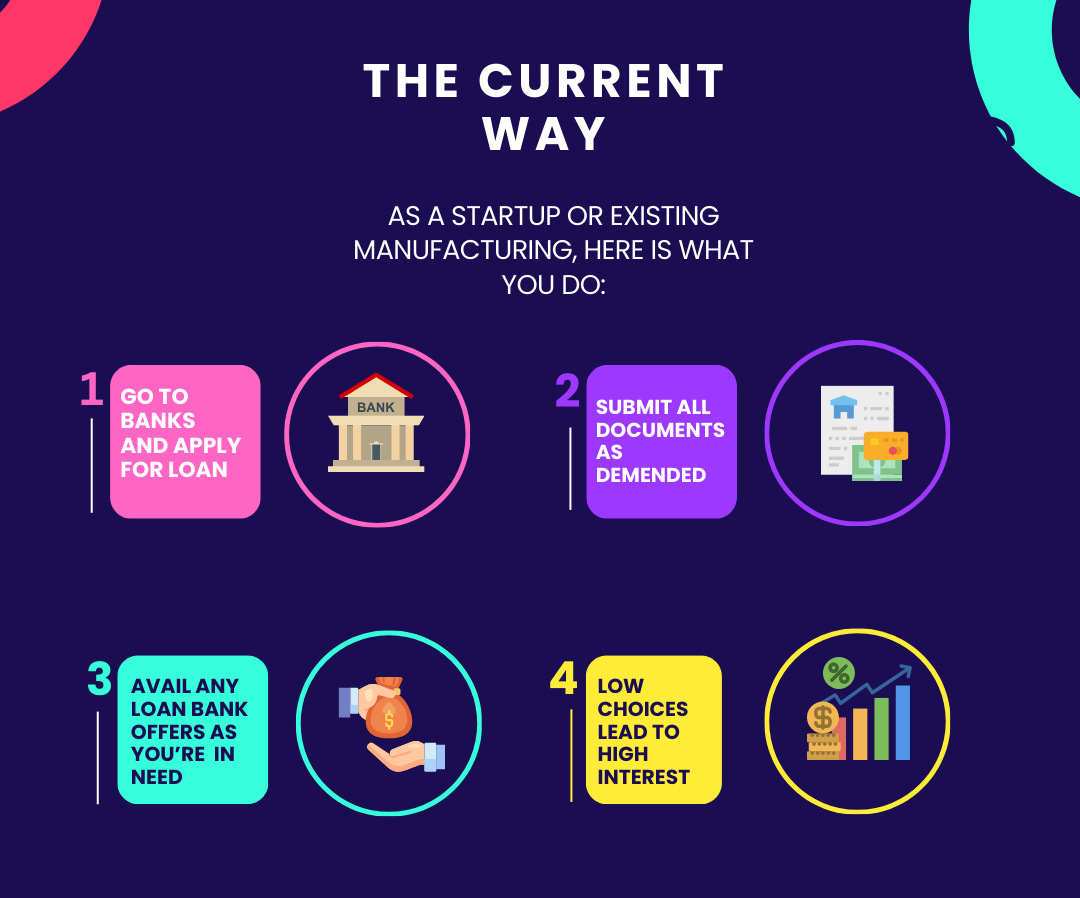 THE CURRENT WAY

AS A STARTUP OR EXISTING MANUFACTURING, HERE IS WHAT YOU DO:

1

GO TO BANKS AND APPLY FOR LOAN

BANK

2

SUBMIT ALL DOCUMENTS AS DEMENDED

3

AVAIL ANY LOAN BANK OFFERS AS YOU'RE IN NEED

$

4

LOW CHOICES LEAD TO HIGH INTEREST

%

$